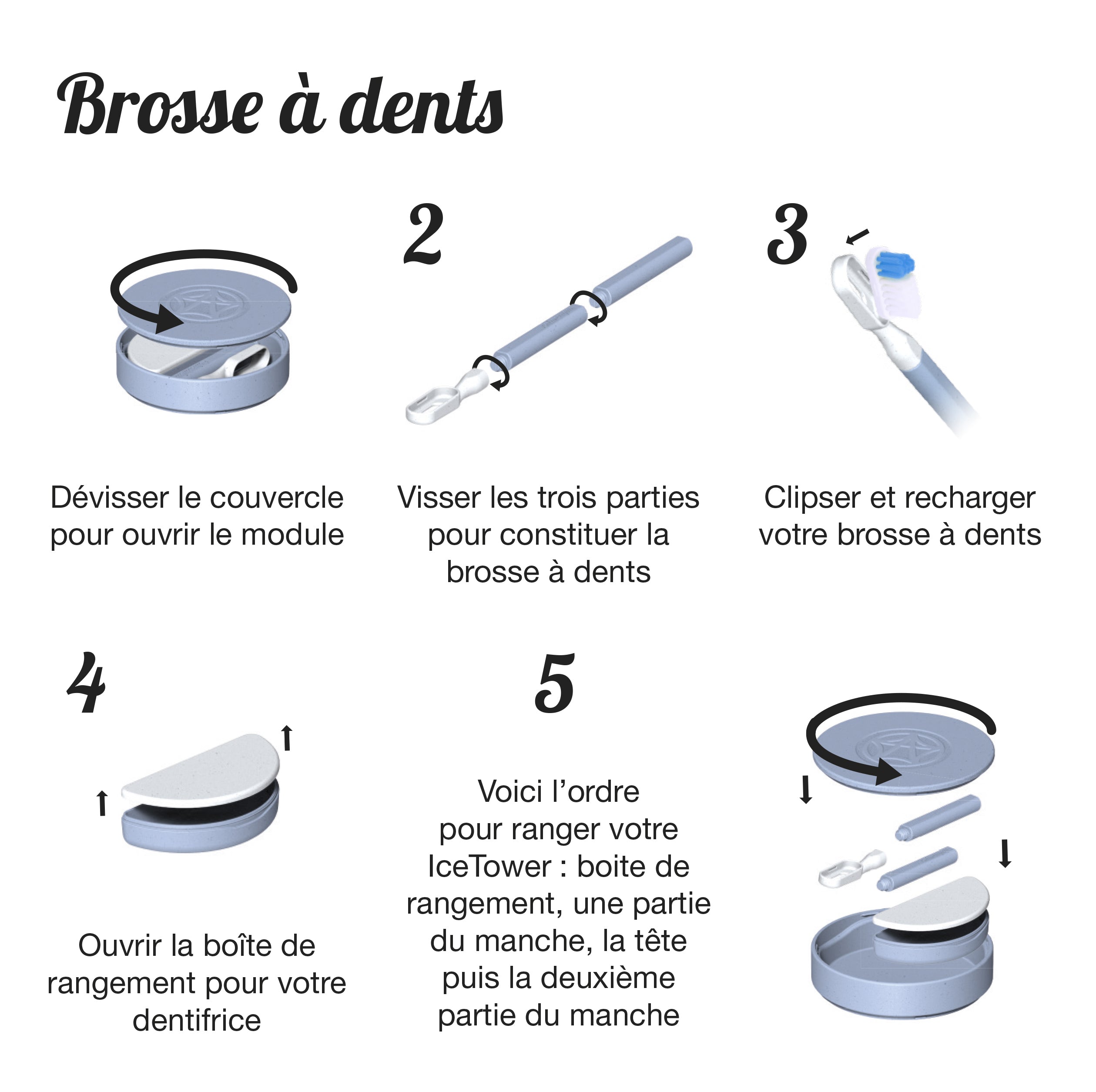 Brosse à dents

Dévisser le couvercle pour ouvrir le module

2

Visser les trois parties pour constituer la brosse à dents

3

Clipser et recharger votre brosse à dents

4

Ouvrir la boîte de rangement pour votre dentifrice

5

Voici l'ordre pour ranger votre IceTower : boite de rangement, une partie du manche, la tête puis la deuxième partie du manche